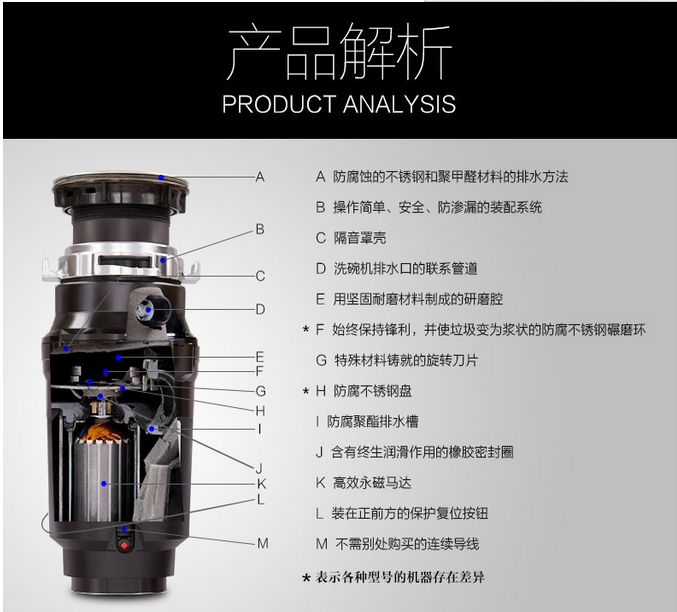 产品解析
PRODUCT ANALYSIS

A
B
C
D
E
F
G
H
I
J
K
L
M

A 防腐蚀的不锈钢和聚甲醛材料的排水方法
B 操作简单、安全、防渗漏的装配系统
C 隔音罩壳
D 洗碗机排水口的联系管道
E 用坚固耐磨材料制成的研磨腔
* F 始终保持锋利，并使垃圾变为浆状的防腐不锈钢碾磨环
G 特殊材料铸就的旋转刀片
* H 防腐不锈钢盘
I 防腐聚酯排水槽
J 含有终生润滑作用的橡胶密封圈
K 高效永磁马达
L 装在正前方的保护复位按钮
M 不需别处购买的连续导线
* 表示各种型号的机器存在差异